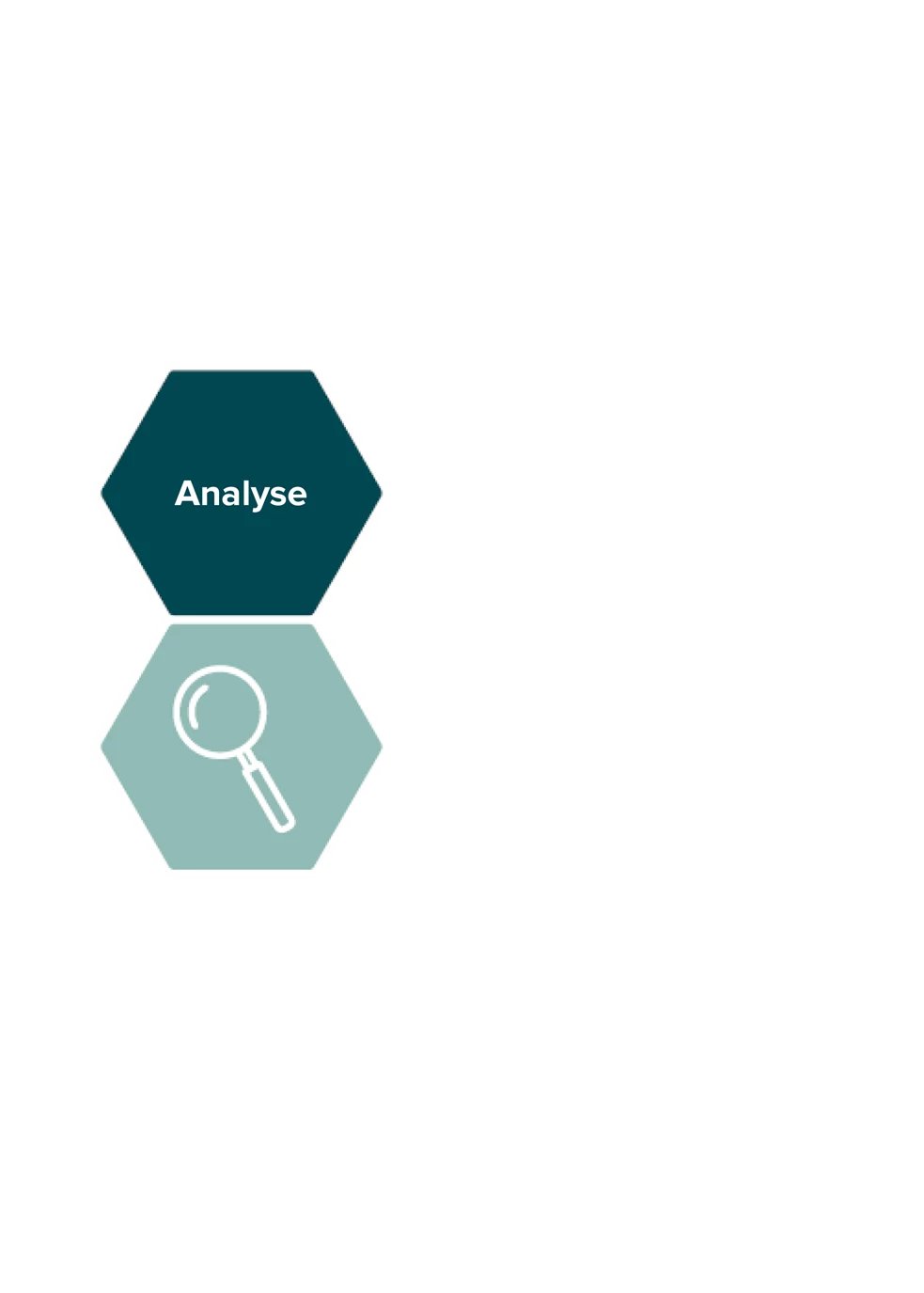 Analyse