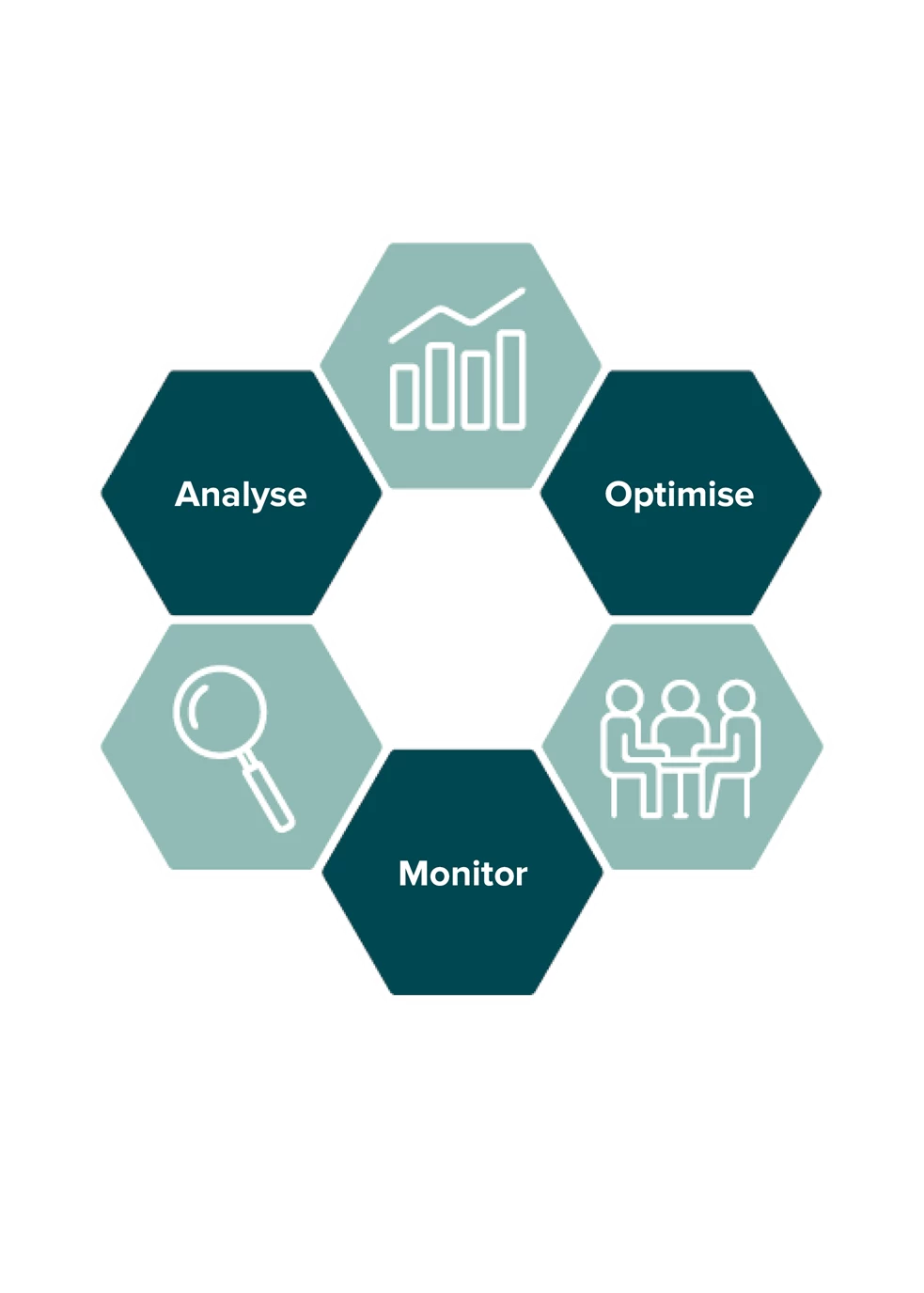 Analyse

Optimise

Monitor