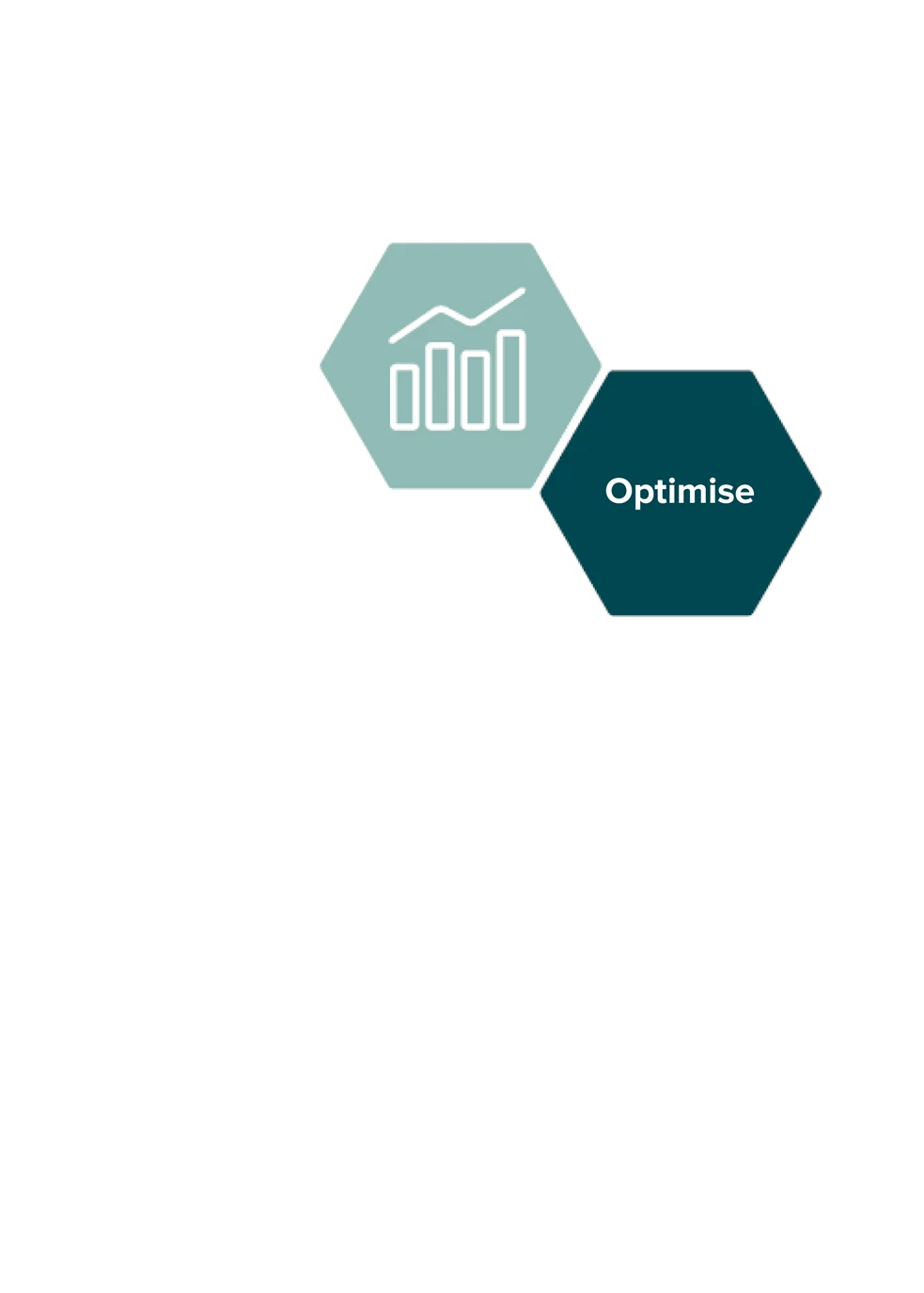 Optimise